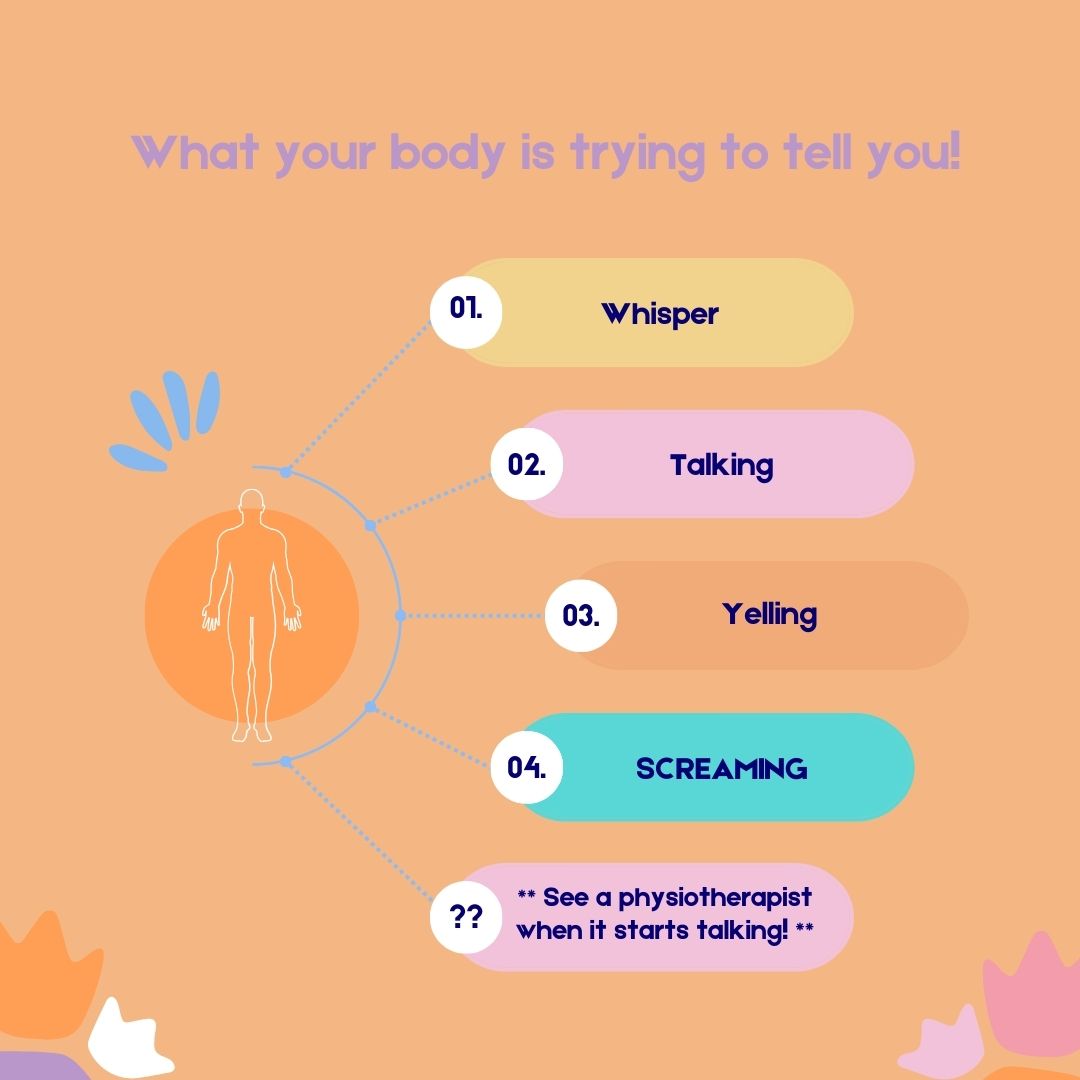 What your body is trying to tell you!

01. Whisper

02. Talking

03. Yelling

04. SCREAMING

?? ** See a physiotherapist when it starts talking! **